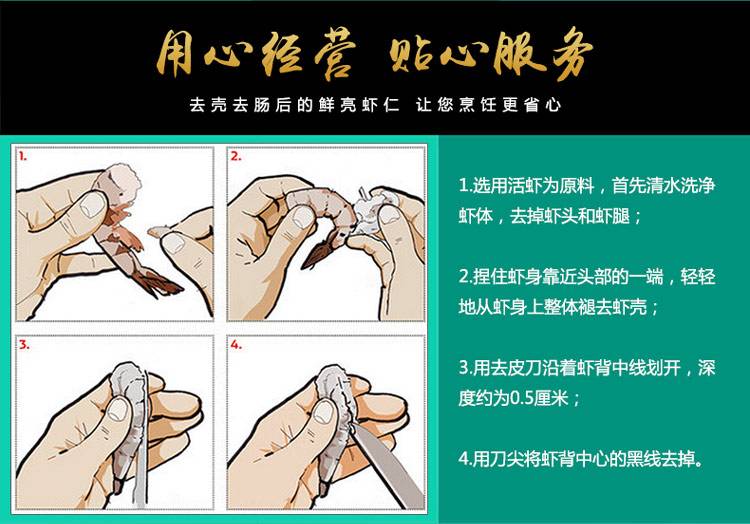 用心经营 贴心服务

去壳去肠后的鲜亮虾仁 让您烹饪更省心

1.

2.

3.

4.

1.选用活虾为原料，首先清水洗净虾体，去掉虾头和虾腿；

2.捏住虾身靠近头部的一端，轻轻地从虾身上整体褪去虾壳；

3.用去皮刀沿着虾背中线划开，深度约为0.5厘米；

4.用刀尖将虾背中心的黑线去掉。